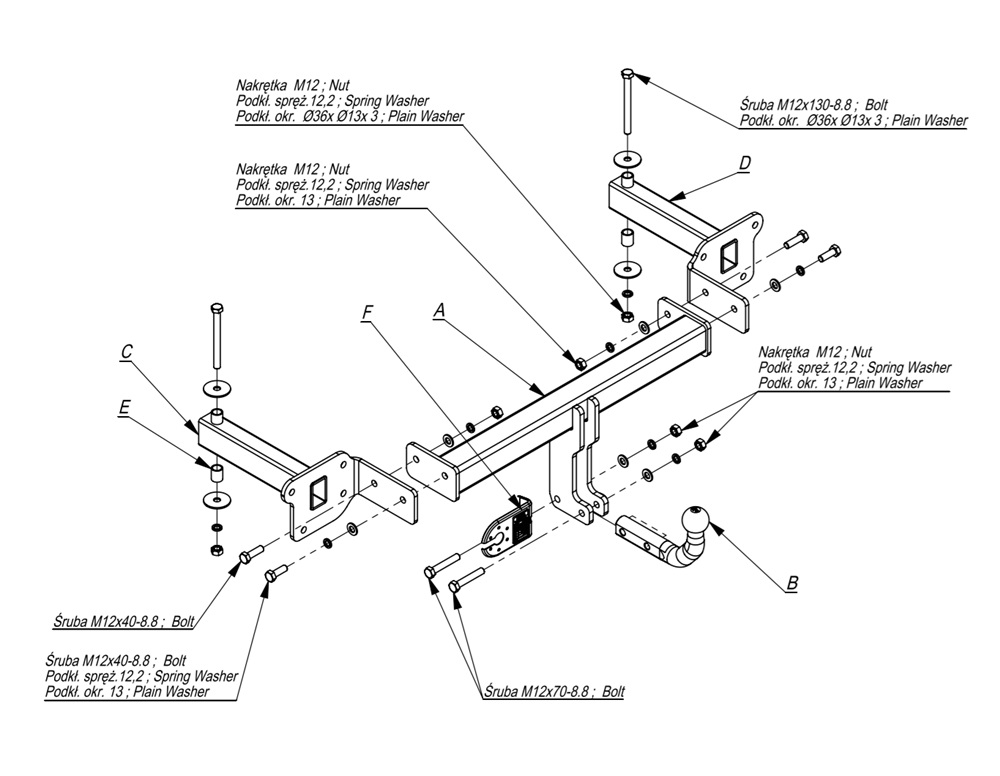 Nakrętka M12 ; Nut
Podkł. spręż.12,2 ; Spring Washer
Podkł. okr. Ø36x Ø13x 3 ; Plain Washer

Śruba M12x130-8.8 ; Bolt
Podkł. okr. Ø36x Ø13x 3 ; Plain Washer

Nakrętka M12 ; Nut
Podkł. spręż.12,2 ; Spring Washer
Podkł. okr. 13 ; Plain Washer

D

F

A

C

E

Nakrętka M12 ; Nut
Podkł. spręż.12,2 ; Spring Washer
Podkł. okr. 13 ; Plain Washer

B

Śruba M12x40-8.8 ; Bolt

Śruba M12x40-8.8 ; Bolt
Podkł. spręż.12,2 ; Spring Washer
Podkł. okr. 13 ; Plain Washer

Śruba M12x70-8.8 ; Bolt