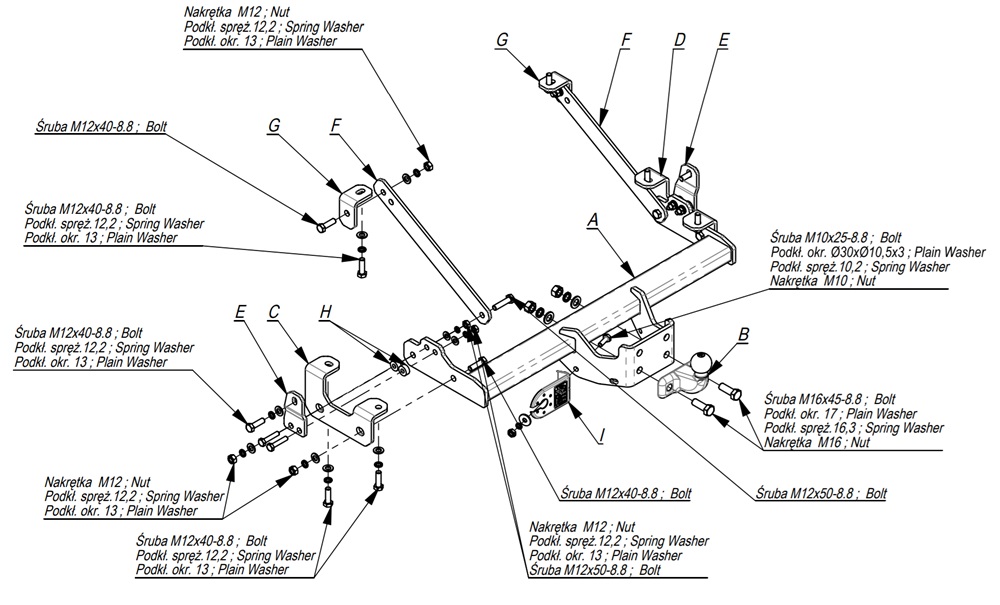 Nakrętka M12 ; Nut
Podkł. spręż.12,2 ; Spring Washer
Podkł. okr. 13 ; Plain Washer

G
F
D
E

Śruba M12x40-8.8 ; Bolt

G
F

Śruba M12x40-8.8 ; Bolt
Podkł. spręż.12,2 ; Spring Washer
Podkł. okr. 13 ; Plain Washer

A

Śruba M10x25-8.8 ; Bolt
Podkł. okr. Ø30xØ10,5x3 ; Plain Washer
Podkł. spręż.10,2 ; Spring Washer
Nakrętka M10 ; Nut

Śruba M12x40-8.8 ; Bolt
Podkł. spręż.12,2 ; Spring Washer
Podkł. okr. 13 ; Plain Washer

E
C
H

B

Śruba M16x45-8.8 ; Bolt
Podkł. okr. 17 ; Plain Washer
Podkł. spręż.16,3 ; Spring Washer
Nakrętka M16 ; Nut

I

Nakrętka M12 ; Nut
Podkł. spręż.12,2 ; Spring Washer
Podkł. okr. 13 ; Plain Washer

Śruba M12x40-8.8 ; Bolt

Śruba M12x50-8.8 ; Bolt

Śruba M12x40-8.8 ; Bolt
Podkł. spręż.12,2 ; Spring Washer
Podkł. okr. 13 ; Plain Washer

Nakrętka M12 ; Nut
Podkł. spręż.12,2 ; Spring Washer
Podkł. okr. 13 ; Plain Washer
Śruba M12x50-8.8 ; Bolt