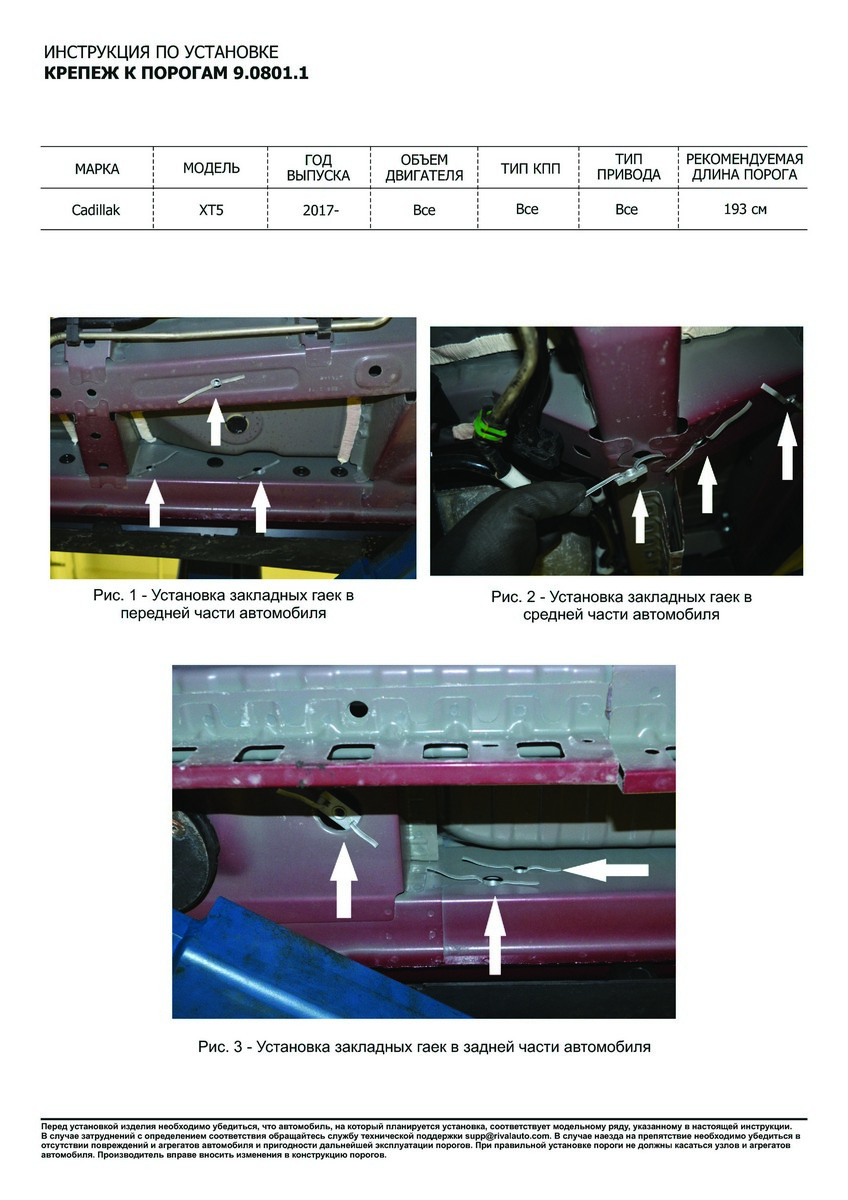 ИНСТРУКЦИЯ ПО УСТАНОВКЕ
КРЕПЕЖ К ПОРОГАМ 9.0801.1

| МАРКА | МОДЕЛЬ | ГОД ВЫПУСКА | ОБЪЕМ ДВИГАТЕЛЯ | ТИП КПП | ТИП ПРИВОДА | РЕКОМЕНДУЕМАЯ ДЛИНА ПОРОГА |
|---|---|---|---|---|---|---|
| Cadillak | XT5 | 2017- | Все | Все | Все | 193 см |

Рис. 1 - Установка закладных гаек в передней части автомобиля

Рис. 2 - Установка закладных гаек в средней части автомобиля

Рис. 3 - Установка закладных гаек в задней части автомобиля

Перед установкой изделия необходимо убедиться, что автомобиль, на который планируется установка, соответствует модельному ряду, указанному в настоящей инструкции. В случае затруднений с определением соответствия обращайтесь службу технической поддержки supp@rivalauto.com. В случае наезда на препятствие необходимо убедиться в отсутствии повреждений и агрегатов автомобиля и пригодности дальнейшей эксплуатации порогов. При правильной установке пороги не должны касаться узлов и агрегатов автомобиля. Производитель вправе вносить изменения в конструкцию порогов.