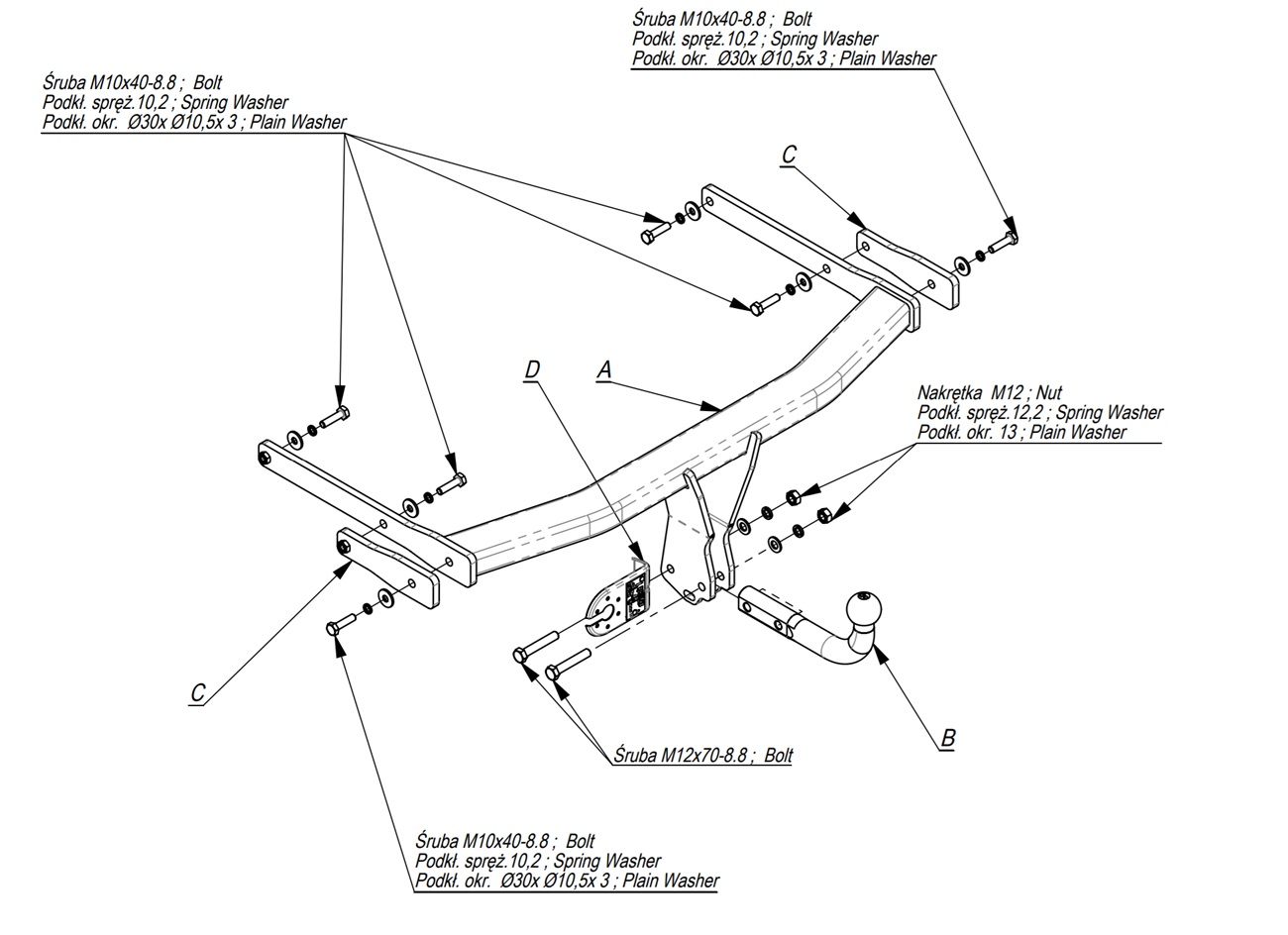 Śruba M10x40-8.8 ; Bolt
Podkł. spręż.10,2 ; Spring Washer
Podkł. okr. Ø30x Ø10,5x 3 ; Plain Washer

Śruba M10x40-8.8 ; Bolt
Podkł. spręż.10,2 ; Spring Washer
Podkł. okr. Ø30x Ø10,5x 3 ; Plain Washer

C

D

A

Nakrętka M12 ; Nut
Podkł. spręż.12,2 ; Spring Washer
Podkł. okr. 13 ; Plain Washer

C

B

Śruba M12x70-8.8 ; Bolt

Śruba M10x40-8.8 ; Bolt
Podkł. spręż.10,2 ; Spring Washer
Podkł. okr. Ø30x Ø10,5x 3 ; Plain Washer