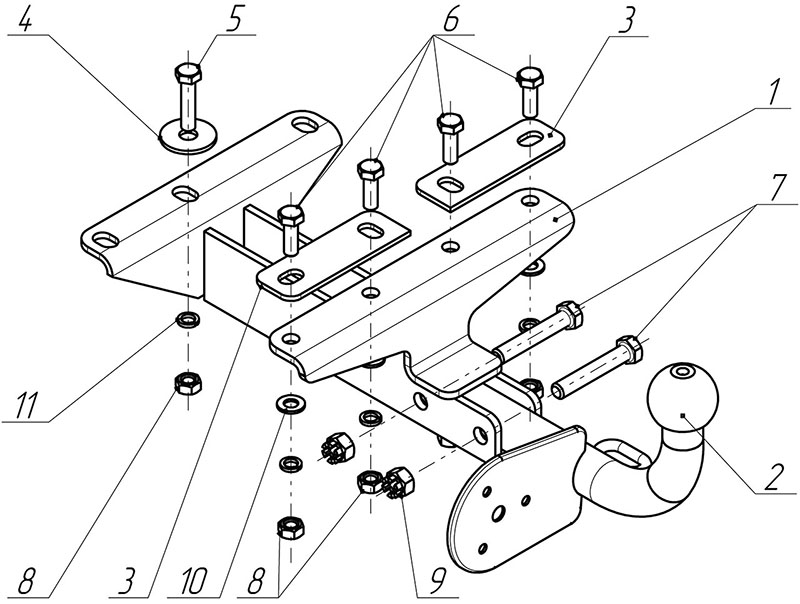 4
5
6
3
1
7
11
2
8
3
10
8
9