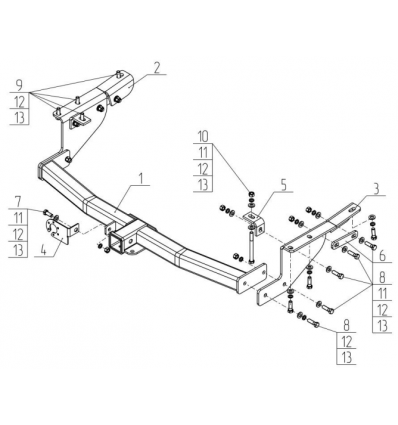 9
12
13

2

10
11
12
13

1

5

3

7
11
12
13

4

6

8
11
12
13

8
12
13