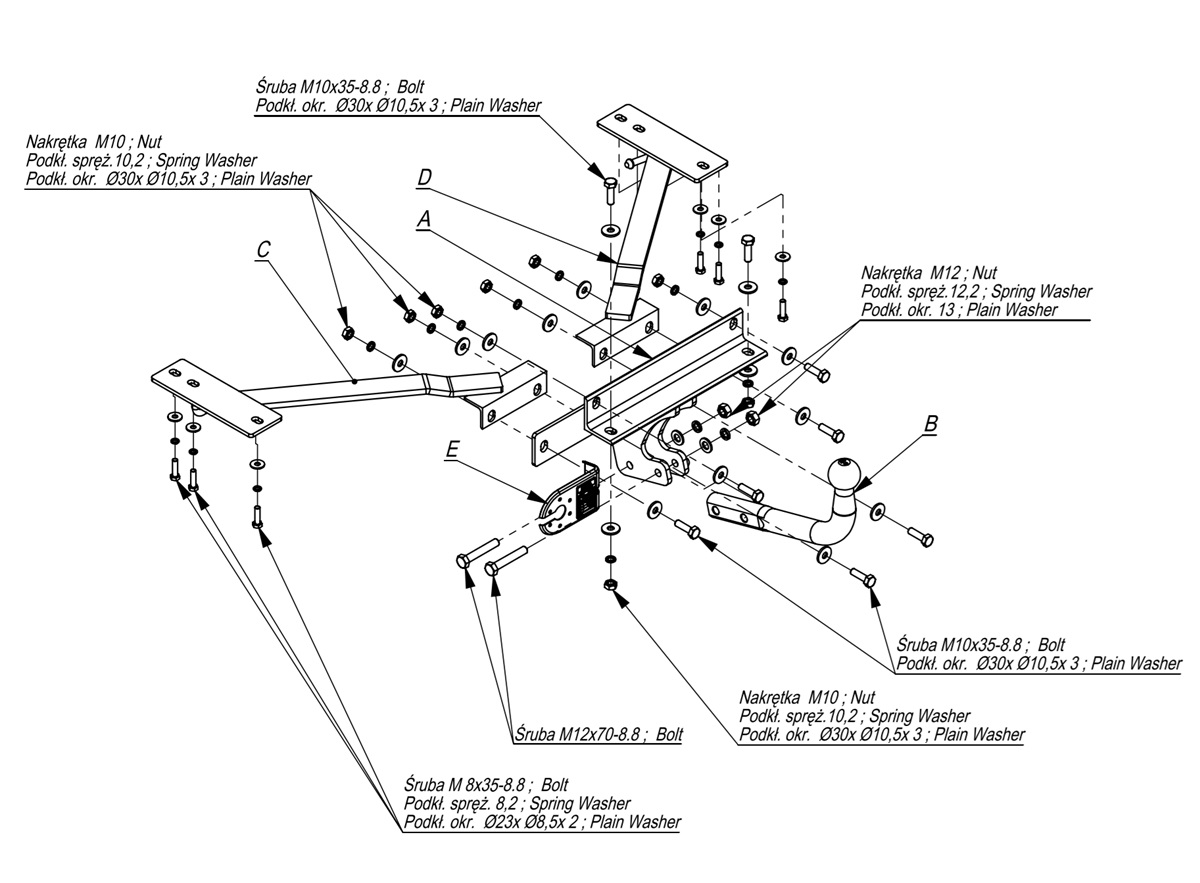 Śruba M10x35-8.8 ; Bolt
Podkł. okr. Ø30x Ø10,5x 3 ; Plain Washer

Nakrętka M10 ; Nut
Podkł. spręż.10,2 ; Spring Washer
Podkł. okr. Ø30x Ø10,5x 3 ; Plain Washer

D

A

C

Nakrętka M12 ; Nut
Podkł. spręż.12,2 ; Spring Washer
Podkł. okr. 13 ; Plain Washer

B

E

Śruba M10x35-8.8 ; Bolt
Podkł. okr. Ø30x Ø10,5x 3 ; Plain Washer

Nakrętka M10 ; Nut
Podkł. spręż.10,2 ; Spring Washer
Podkł. okr. Ø30x Ø10,5x 3 ; Plain Washer

Śruba M12x70-8.8 ; Bolt

Śruba M 8x35-8.8 ; Bolt
Podkł. spręż. 8,2 ; Spring Washer
Podkł. okr. Ø23x Ø8,5x 2 ; Plain Washer