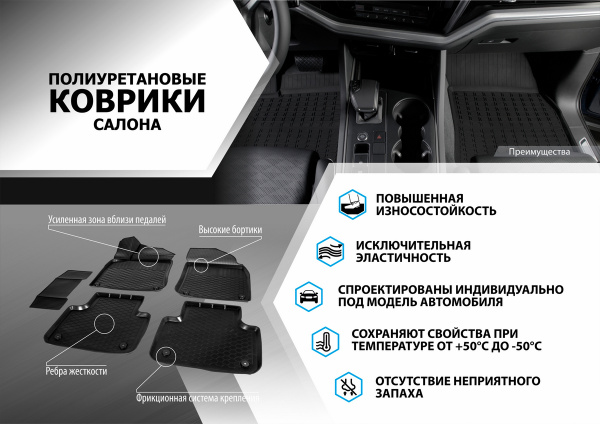 ПОЛИУРЕТАНОВЫЕ
КОВРИКИ
САЛОНА

Преимущества

Усиленная зона вблизи педалей

Высокие бортики

Ребра жесткости

Фрикционная система крепления

ПОВЫШЕННАЯ ИЗНОСОСТОЙКОСТЬ

ИСКЛЮЧИТЕЛЬНАЯ ЭЛАСТИЧНОСТЬ

СПРОЕКТИРОВАНЫ ИНДИВИДУАЛЬНО ПОД МОДЕЛЬ АВТОМОБИЛЯ

СОХРАНЯЮТ СВОЙСТВА ПРИ ТЕМПЕРАТУРЕ ОТ +50°С ДО -50°С

ОТСУТСТВИЕ НЕПРИЯТНОГО ЗАПАХА