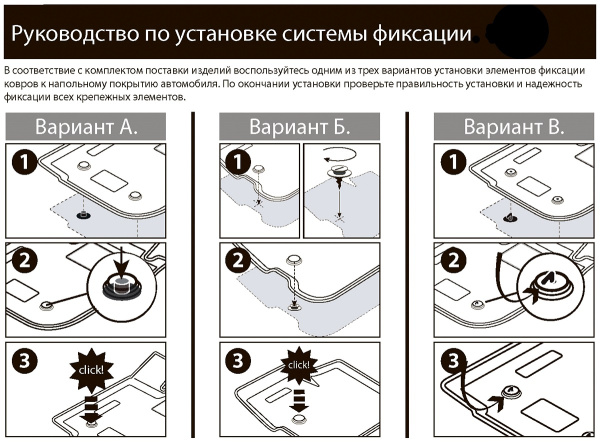 Руководство по установке системы фиксации

В соответствие с комплектом поставки изделий воспользуйтесь одним из трех вариантов установки элементов фиксации ковров к напольному покрытию автомобиля. По окончании установки проверьте правильность установки и надежность фиксации всех крепежных элементов.

Вариант А.

1

2

3

click!

Вариант Б.

1

2

3

click!

Вариант В.

1

2

3