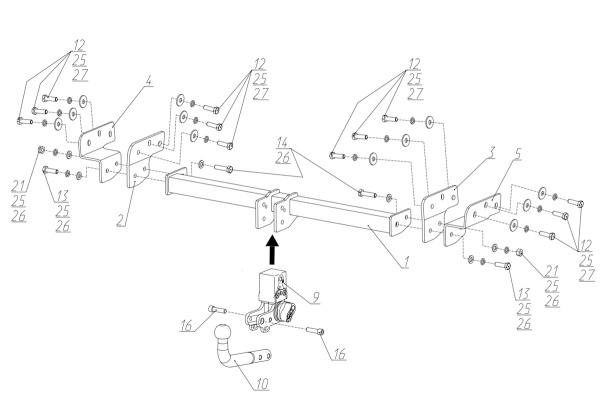 12
25
27

4

12
25
27

12
25
27

14
26

3

5

21
25
26

13
25
26

2

1

12
25
27

21
25
26

13
25
26

9

16

16

10