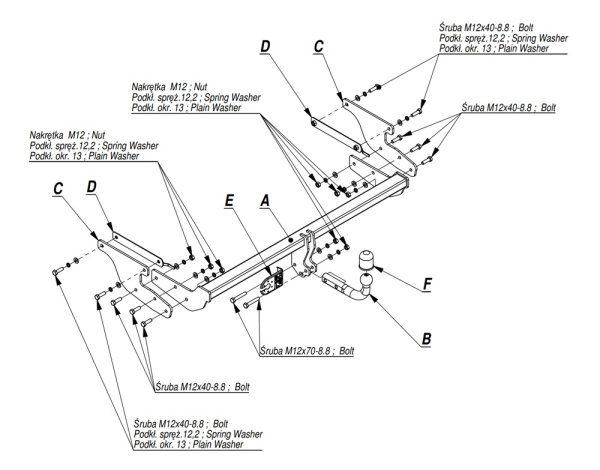 Śruba M12x40-8.8 ; Bolt
Podkł. spręż.12,2 ; Spring Washer
Podkł. okr. 13 ; Plain Washer

D

C

Nakrętka M12 ; Nut
Podkł. spręż.12,2 ; Spring Washer
Podkł. okr. 13 ; Plain Washer

Śruba M12x40-8.8 ; Bolt

Nakrętka M12 ; Nut
Podkł. spręż.12,2 ; Spring Washer
Podkł. okr. 13 ; Plain Washer

C

D

E

A

F

B

Śruba M12x70-8.8 ; Bolt

Śruba M12x40-8.8 ; Bolt

Śruba M12x40-8.8 ; Bolt
Podkł. spręż.12,2 ; Spring Washer
Podkł. okr. 13 ; Plain Washer