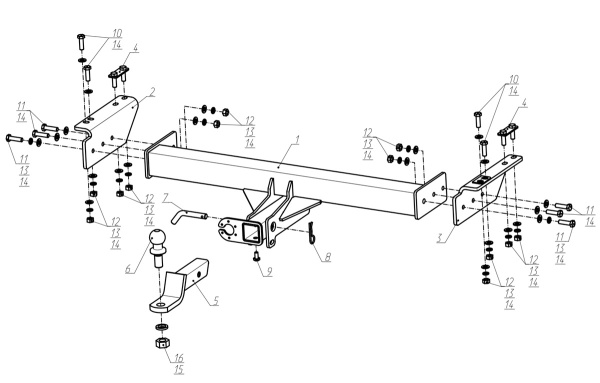 10
14
4
2
11
14
11
13
14
12
13
14
12
13
14
12
13
14
1
7
6
5
16
15
9
8
12
13
14
10
14
4
3
11
14
11
13
14
12
13
14
12
13
14