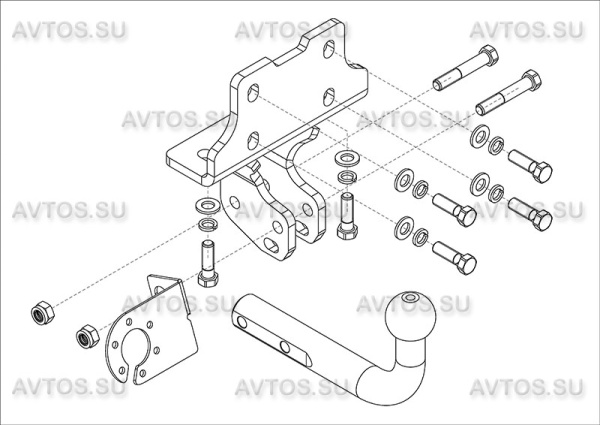 AVTOS.SU AVTOS.SU AVTOS.SU
AVTOS.SU AVTOS.SU
AVTOS.SU AVTOS.SU AVTOS.SU
AVTOS.SU AVTOS.SU
AVTOS.SU AVTOS.SU AVTOS.SU