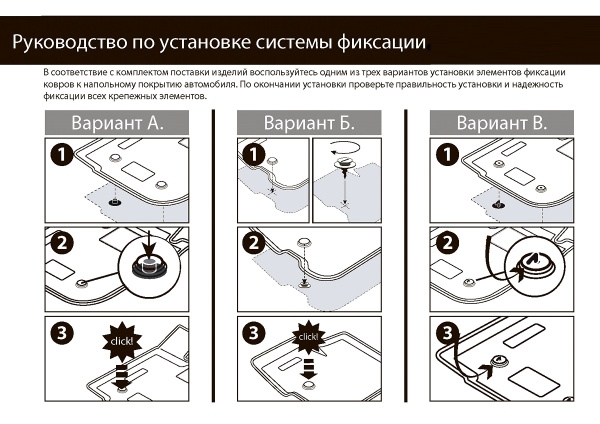 Руководство по установке системы фиксации.

В соответствие с комплектом поставки изделий воспользуйтесь одним из трех вариантов установки элементов фиксации ковров к напольному покрытию автомобиля. По окончании установки проверьте правильность установки и надежность фиксации всех крепежных элементов.

Вариант А.

1

2

3

click!

Вариант Б.

1

2

3

click!

Вариант В.

1

2

3