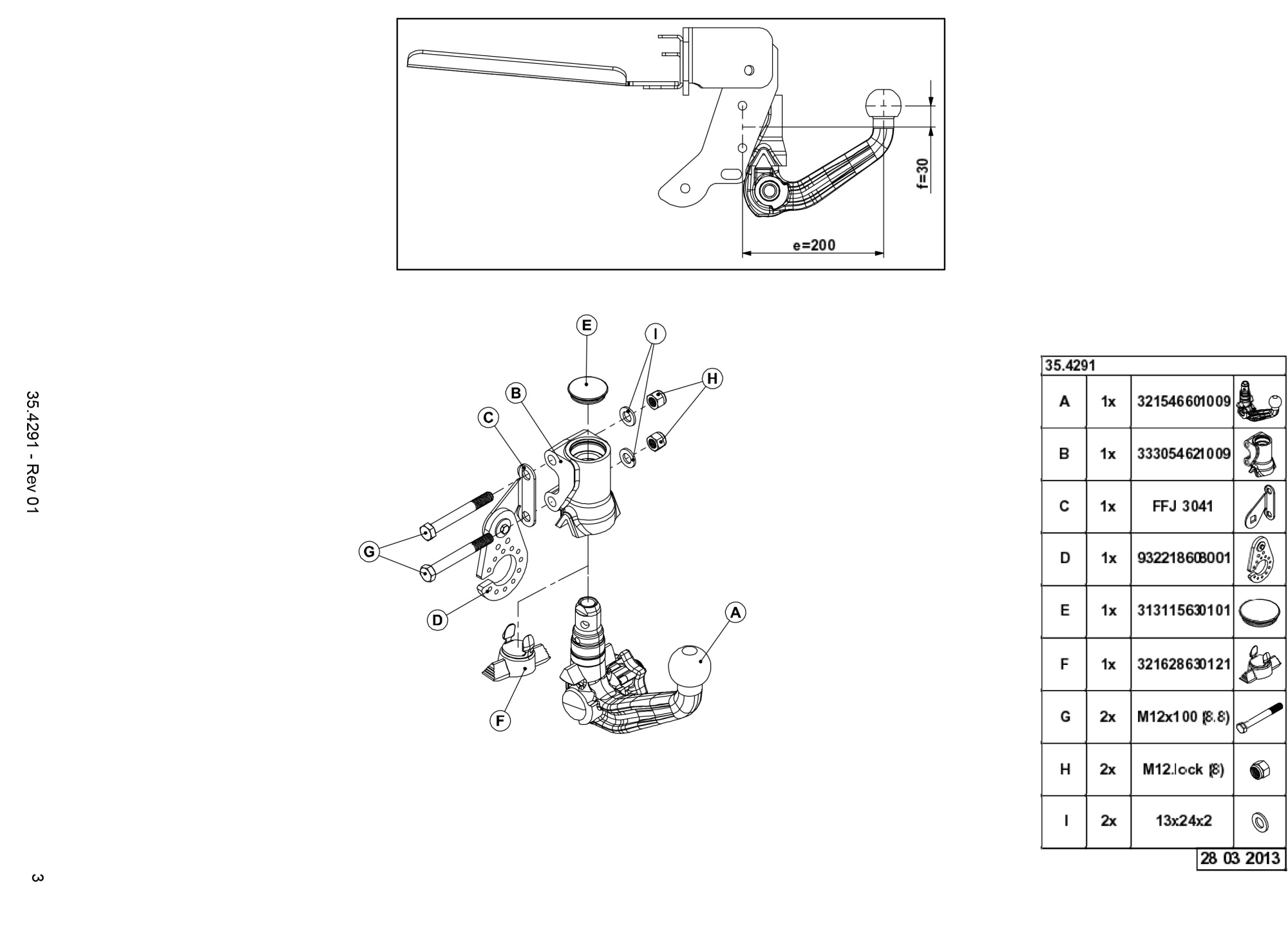 f=30

e=200

E

I

H

B

C

G

D

A

F

35.4291 - Rev 01

3

| 35.4291 | | | |
|---|---|---|---|
| A | 1x | 321546601009 | |
| B | 1x | 333054621009 | |
| C | 1x | FFJ 3041 | |
| D | 1x | 932218608001 | |
| E | 1x | 313115630101 | |
| F | 1x | 321628630121 | |
| G | 2x | M12x100 (8.8) | |
| H | 2x | M12.lock (8) | |
| I | 2x | 13x24x2 | |

28 03 2013