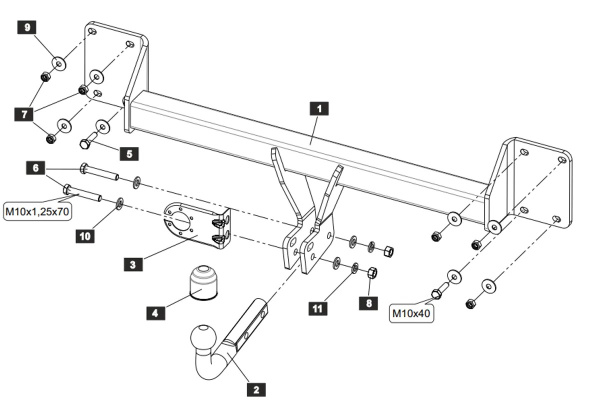 9
7
5
1
6
M10x1,25x70
10
3
4
11
8
M10x40
2