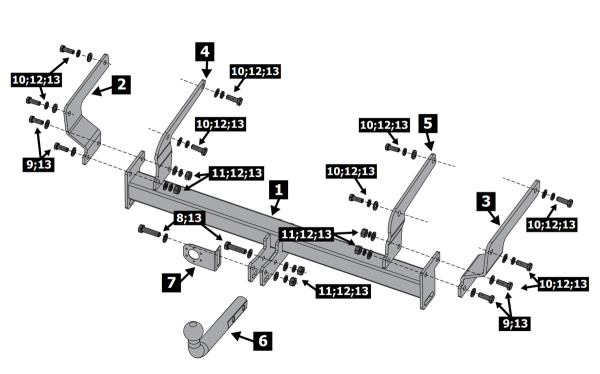 10;12;13
2
9;13
4
10;12;13
10;12;13
11;12;13
1
8;13
7
11;12;13
11;12;13
6
10;12;13
5
10;12;13
3
10;12;13
10;12;13
9;13