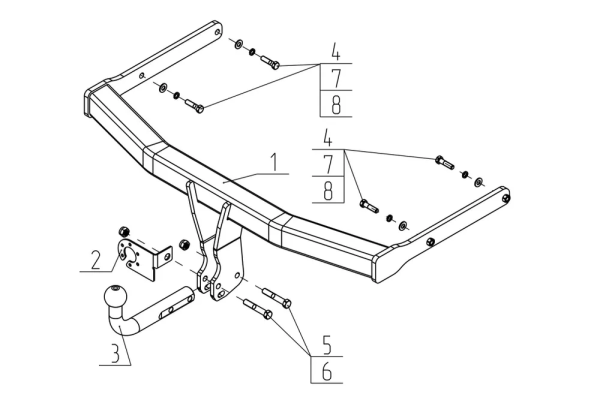 4
7
8
4
7
8
1
2
3
5
6