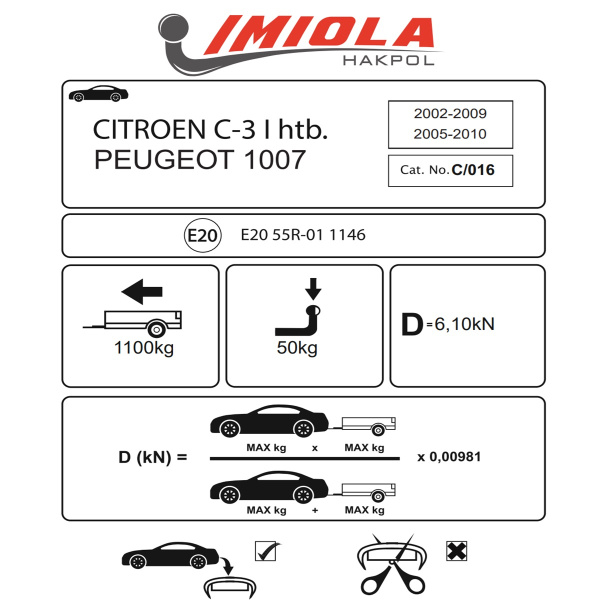 IMIOLA
HAKPOL

CITROEN C-3 I htb.
PEUGEOT 1007

2002-2009
2005-2010

Cat. No. C/016

E20

E20 55R-01 1146

1100kg

50kg

D=6,10kN

D (kN) = $\frac{\text{MAX kg} \times \text{MAX kg}}{\text{MAX kg} + \text{MAX kg}}$ x 0,00981