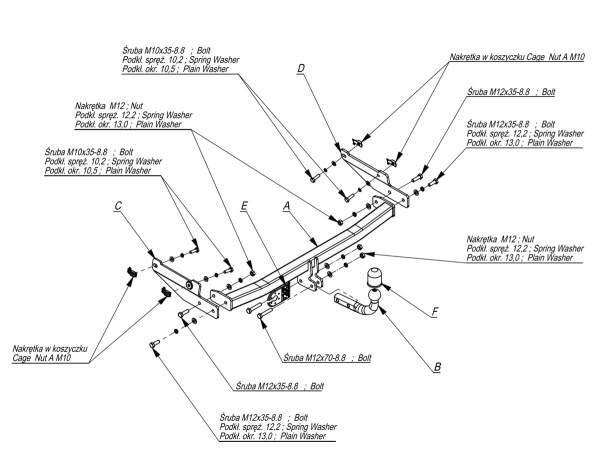 Śruba M10x35-8.8 ; Bolt
Podkł. spręż. 10,2 ; Spring Washer
Podkł. okr. 10,5 ; Plain Washer

Nakrętka w koszyczku Cage Nut A M10

D

Śruba M12x35-8.8 ; Bolt

Nakrętka M12 ; Nut
Podkł. spręż. 12,2 ; Spring Washer
Podkł. okr. 13,0 ; Plain Washer

Śruba M12x35-8.8 ; Bolt
Podkł. spręż. 12,2 ; Spring Washer
Podkł. okr. 13,0 ; Plain Washer

Śruba M10x35-8.8 ; Bolt
Podkł. spręż. 10,2 ; Spring Washer
Podkł. okr. 10,5 ; Plain Washer

C

E

A

Nakrętka M12 ; Nut
Podkł. spręż. 12,2 ; Spring Washer
Podkł. okr. 13,0 ; Plain Washer

F

Nakrętka w koszyczku
Cage Nut A M10

Śruba M12x70-8.8 ; Bolt

B

Śruba M12x35-8.8 ; Bolt

Śruba M12x35-8.8 ; Bolt
Podkł. spręż. 12,2 ; Spring Washer
Podkł. okr. 13,0 ; Plain Washer