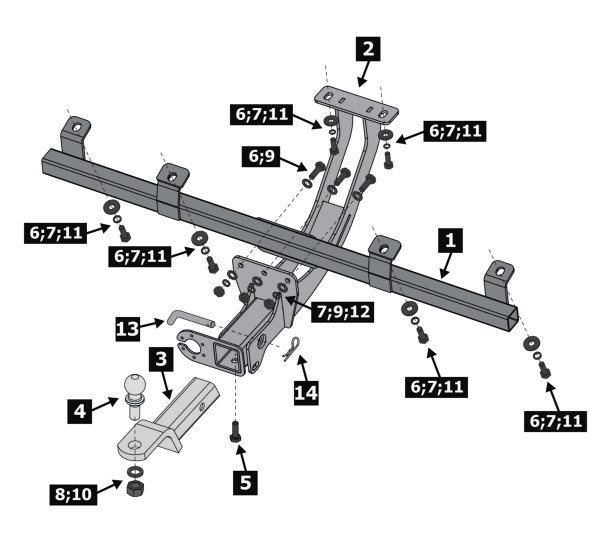 2
6;7;11
6;7;11
6;9
6;7;11
6;7;11
1
7;9;12
13
3
14
4
6;7;11
6;7;11
5
8;10