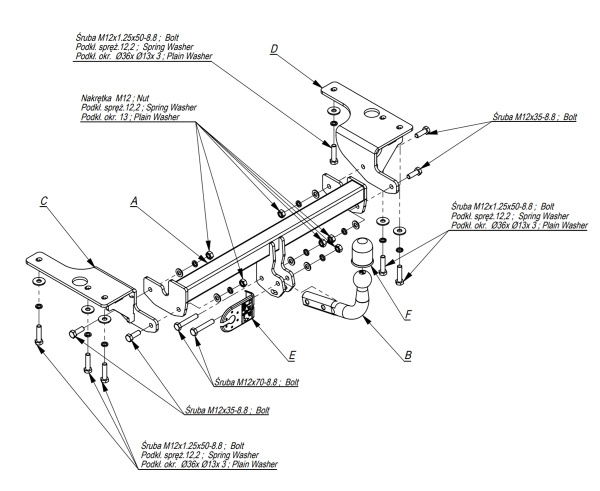 Śruba M12x1.25x50-8.8 ; Bolt
Podkł. spręż.12,2 ; Spring Washer
Podkł. okr. Ø36x Ø13x 3 ; Plain Washer

D

Nakrętka M12 ; Nut
Podkł. spręż.12,2 ; Spring Washer
Podkł. okr. 13 ; Plain Washer

Śruba M12x35-8.8 ; Bolt

C

A

Śruba M12x1.25x50-8.8 ; Bolt
Podkł. spręż.12,2 ; Spring Washer
Podkł. okr. Ø36x Ø13x 3 ; Plain Washer

F

E

B

Śruba M12x70-8.8 ; Bolt

Śruba M12x35-8.8 ; Bolt

Śruba M12x1.25x50-8.8 ; Bolt
Podkł. spręż.12,2 ; Spring Washer
Podkł. okr. Ø36x Ø13x 3 ; Plain Washer