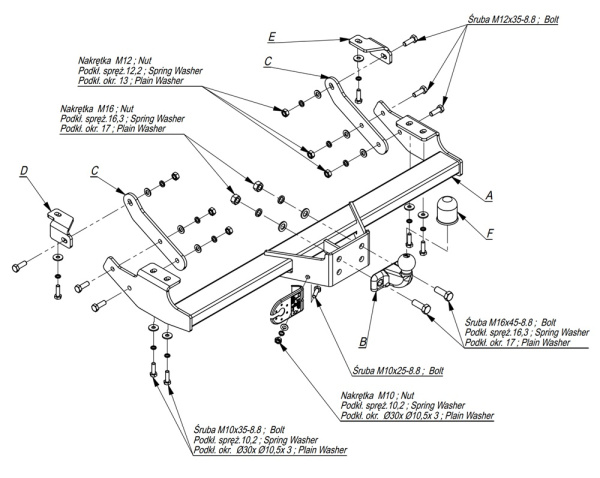 Śruba M12x35-8.8 ; Bolt

E

C

Nakrętka M12 ; Nut
Podkł. spręż.12,2 ; Spring Washer
Podkł. okr. 13 ; Plain Washer

Nakrętka M16 ; Nut
Podkł. spręż.16,3 ; Spring Washer
Podkł. okr. 17 ; Plain Washer

D

C

A

F

Śruba M16x45-8.8 ; Bolt
Podkł. spręż.16,3 ; Spring Washer
Podkł. okr. 17 ; Plain Washer

B

Śruba M10x25-8.8 ; Bolt

Nakrętka M10 ; Nut
Podkł. spręż.10,2 ; Spring Washer
Podkł. okr. Ø30x Ø10,5x 3 ; Plain Washer

Śruba M10x35-8.8 ; Bolt
Podkł. spręż.10,2 ; Spring Washer
Podkł. okr. Ø30x Ø10,5x 3 ; Plain Washer