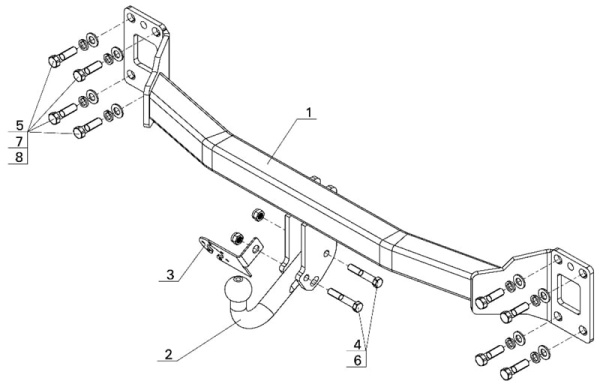 5
7
8
1
3
2
4
6