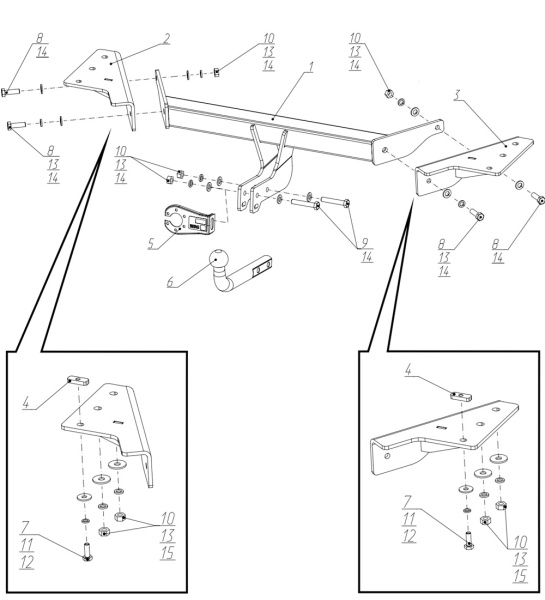 8
14

2

10
13
14

1

10
13
14

3

8
13
14

10
13
14

5

6

9
14

8
13
14

8
14

4

7
11
12

10
13
15

4

7
11
12

10
13
15