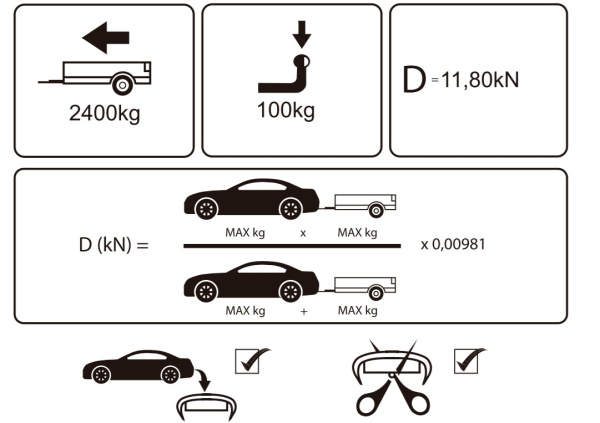 2400kg

100kg

D = 11,80kN

D (kN) = $\frac{\text{MAX kg} \times \text{MAX kg}}{\text{MAX kg} + \text{MAX kg}}$ x 0,00981