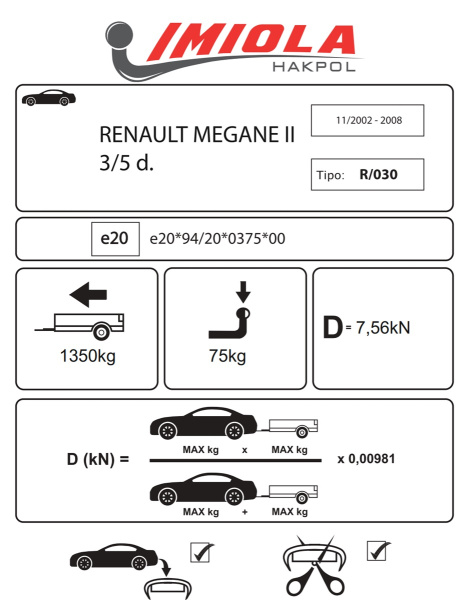 IMIOLA
HAKPOL

RENAULT MEGANE II
3/5 d.

11/2002 - 2008

Tipo: R/030

e20 e20*94/20*0375*00

1350kg

75kg

D = 7,56kN

D (kN) = $\frac{\text{MAX kg} \times \text{MAX kg}}{\text{MAX kg} + \text{MAX kg}}$ x 0,00981