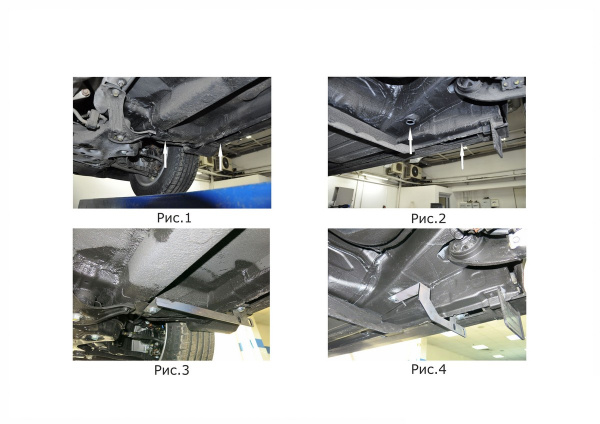 Рис.1

Рис.2

Рис.3

Рис.4