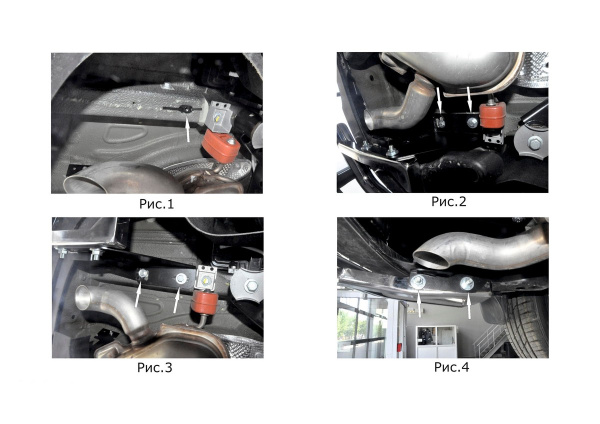 Рис.1

Рис.2

Рис.3

Рис.4