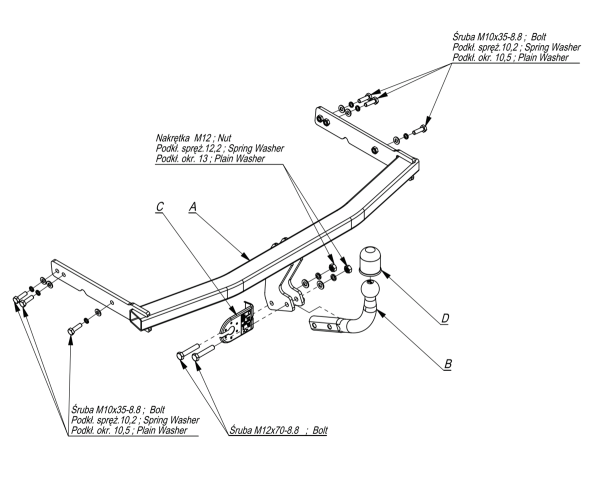 Śruba M10x35-8.8 ; Bolt
Podkł. spręż.10,2 ; Spring Washer
Podkł. okr. 10,5 ; Plain Washer

Nakrętka M12 ; Nut
Podkł. spręż.12,2 ; Spring Washer
Podkł. okr. 13 ; Plain Washer

C
A
D
B

Śruba M10x35-8.8 ; Bolt
Podkł. spręż.10,2 ; Spring Washer
Podkł. okr. 10,5 ; Plain Washer

Śruba M12x70-8.8 ; Bolt