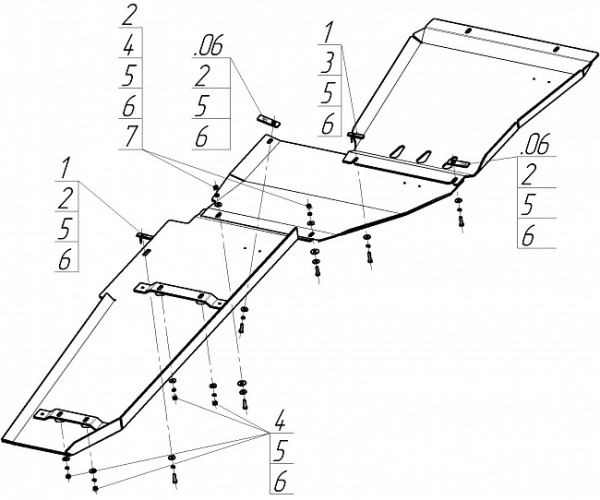 2
4
5
6
7

.06
2
5
6

1
3
5
6

.06
2
5
6

1
2
5
6

4
5
6