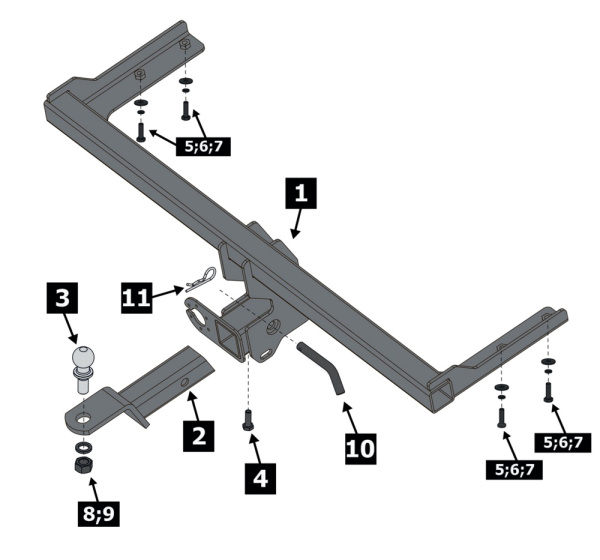 5;6;7

1

11

3

2

4

10

5;6;7

5;6;7

8;9