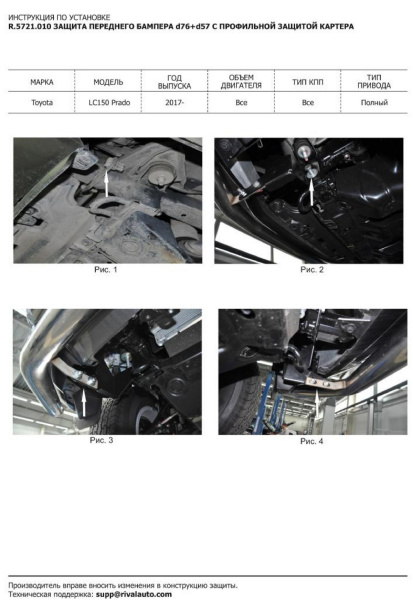 ИНСТРУКЦИЯ ПО УСТАНОВКЕ
R.5721.010 ЗАЩИТА ПЕРЕДНЕГО БАМПЕРА d76+d57 С ПРОФИЛЬНОЙ ЗАЩИТОЙ КАРТЕРА

| МАРКА | МОДЕЛЬ | ГОД ВЫПУСКА | ОБЪЕМ ДВИГАТЕЛЯ | ТИП КПП | ТИП ПРИВОДА |
|---|---|---|---|---|---|
| Toyota | LC150 Prado | 2017- | Все | Все | Полный |

Рис. 1

Рис. 2

Рис. 3

Рис. 4

Производитель вправе вносить изменения в конструкцию защиты.
Техническая поддержка: supp@rivalauto.com