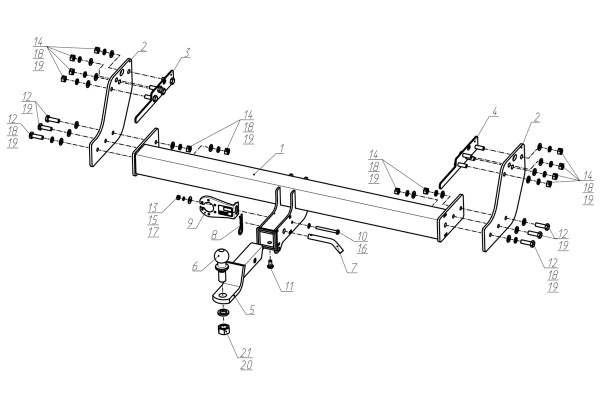 14
18
19
2
3
12
19
12
18
19
14
18
19
1
4
2
14
18
19
14
18
19
13
15
17
9
8
10
16
7
12
19
12
18
19
6
11
5
21
20