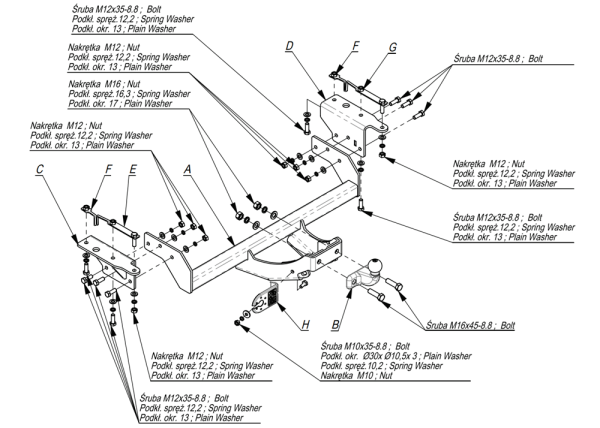 Śruba M12x35-8.8 ; Bolt
Podkł. spręż.12,2 ; Spring Washer
Podkł. okr. 13 ; Plain Washer

Nakrętka M12 ; Nut
Podkł. spręż.12,2 ; Spring Washer
Podkł. okr. 13 ; Plain Washer

Nakrętka M16 ; Nut
Podkł. spręż.16,3 ; Spring Washer
Podkł. okr. 17 ; Plain Washer

Nakrętka M12 ; Nut
Podkł. spręż.12,2 ; Spring Washer
Podkł. okr. 13 ; Plain Washer

D
F
G

Śruba M12x35-8.8 ; Bolt

C
F
E
A

Nakrętka M12 ; Nut
Podkł. spręż.12,2 ; Spring Washer
Podkł. okr. 13 ; Plain Washer

Śruba M12x35-8.8 ; Bolt
Podkł. spręż.12,2 ; Spring Washer
Podkł. okr. 13 ; Plain Washer

H
B

Śruba M16x45-8.8 ; Bolt

Śruba M10x35-8.8 ; Bolt
Podkł. okr. Ø30x Ø10,5x 3 ; Plain Washer
Podkł. spręż.10,2 ; Spring Washer
Nakrętka M10 ; Nut

Nakrętka M12 ; Nut
Podkł. spręż.12,2 ; Spring Washer
Podkł. okr. 13 ; Plain Washer

Śruba M12x35-8.8 ; Bolt
Podkł. spręż.12,2 ; Spring Washer
Podkł. okr. 13 ; Plain Washer