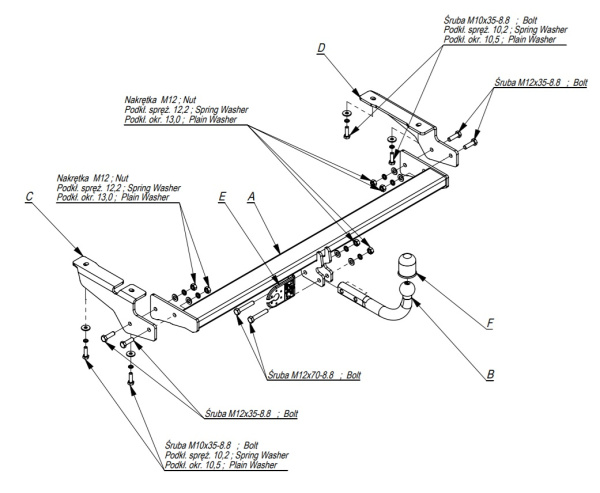 Śruba M10x35-8.8 ; Bolt
Podkł. spręż. 10,2 ; Spring Washer
Podkł. okr. 10,5 ; Plain Washer

D

Śruba M12x35-8.8 ; Bolt

Nakrętka M12 ; Nut
Podkł. spręż. 12,2 ; Spring Washer
Podkł. okr. 13,0 ; Plain Washer

Nakrętka M12 ; Nut
Podkł. spręż. 12,2 ; Spring Washer
Podkł. okr. 13,0 ; Plain Washer

C

E

A

F

B

Śruba M12x70-8.8 ; Bolt

Śruba M12x35-8.8 ; Bolt

Śruba M10x35-8.8 ; Bolt
Podkł. spręż. 10,2 ; Spring Washer
Podkł. okr. 10,5 ; Plain Washer