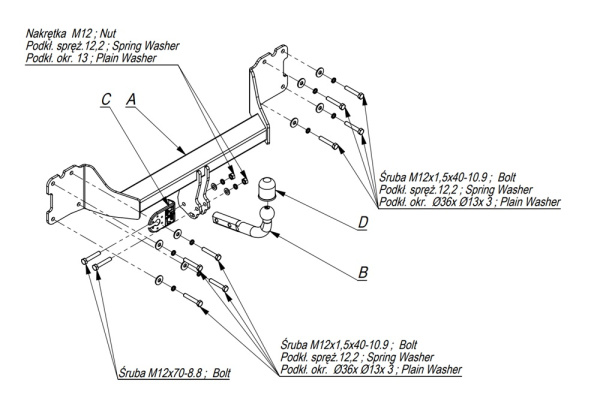 Nakrętka M12 ; Nut
Podkł. spręż.12,2 ; Spring Washer
Podkł. okr. 13 ; Plain Washer

C
A

Śruba M12x1,5x40-10.9 ; Bolt
Podkł. spręż.12,2 ; Spring Washer
Podkł. okr. Ø36x Ø13x 3 ; Plain Washer

D

B

Śruba M12x1,5x40-10.9 ; Bolt
Podkł. spręż.12,2 ; Spring Washer
Podkł. okr. Ø36x Ø13x 3 ; Plain Washer

Śruba M12x70-8.8 ; Bolt