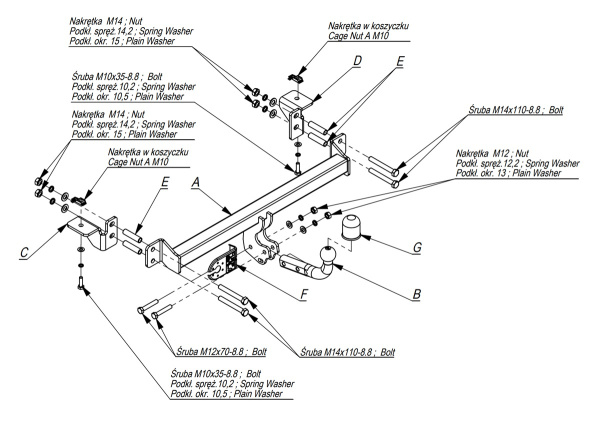 Nakrętka M14 ; Nut
Podkł. spręż.14,2 ; Spring Washer
Podkł. okr. 15 ; Plain Washer

Nakrętka w koszyczku
Cage Nut A M10

D

E

Śruba M10x35-8.8 ; Bolt
Podkł. spręż.10,2 ; Spring Washer
Podkł. okr. 10,5 ; Plain Washer

Nakrętka M14 ; Nut
Podkł. spręż.14,2 ; Spring Washer
Podkł. okr. 15 ; Plain Washer

Śruba M14x110-8.8 ; Bolt

Nakrętka w koszyczku
Cage Nut A M10

Nakrętka M12 ; Nut
Podkł. spręż.12,2 ; Spring Washer
Podkł. okr. 13 ; Plain Washer

E

A

C

G

F

B

Śruba M12x70-8.8 ; Bolt

Śruba M14x110-8.8 ; Bolt

Śruba M10x35-8.8 ; Bolt
Podkł. spręż.10,2 ; Spring Washer
Podkł. okr. 10,5 ; Plain Washer