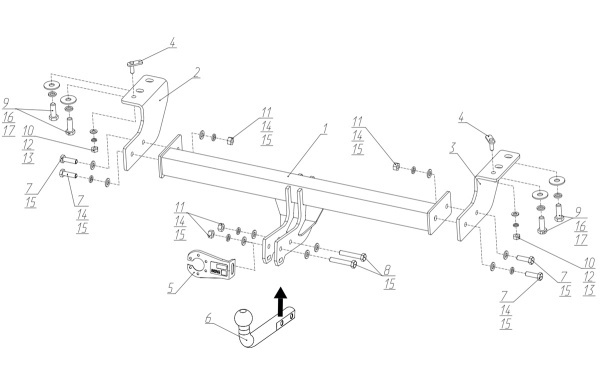 4
2
9
16
17
10
12
13
7
15
7
14
15
11
14
15
1
11
14
15
4
3
9
16
17
10
12
13
7
15
7
14
15
11
14
15
8
15
5
6