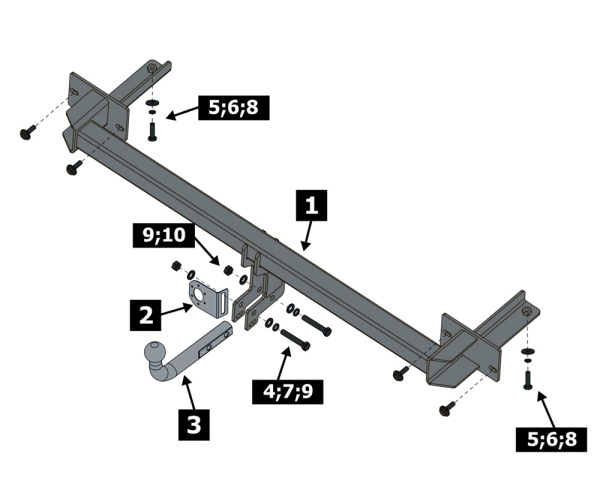 5;6;8

1

9;10

2

4;7;9

3

5;6;8